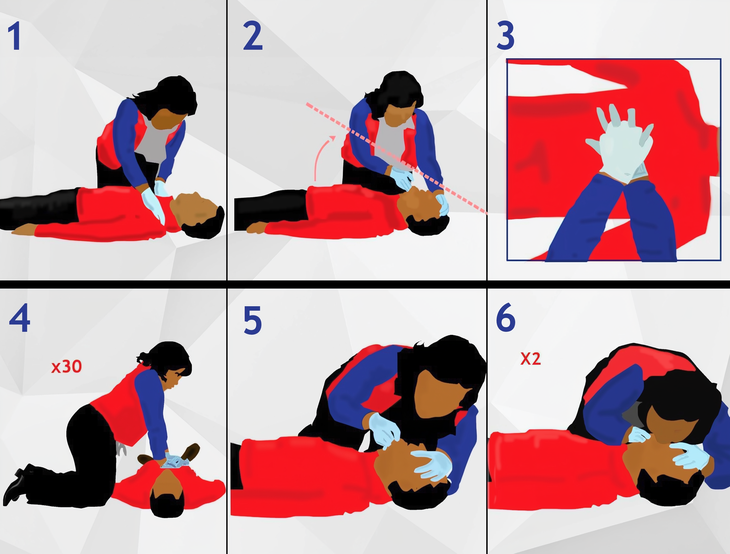 1

2

3

4

x30

5

6

X2